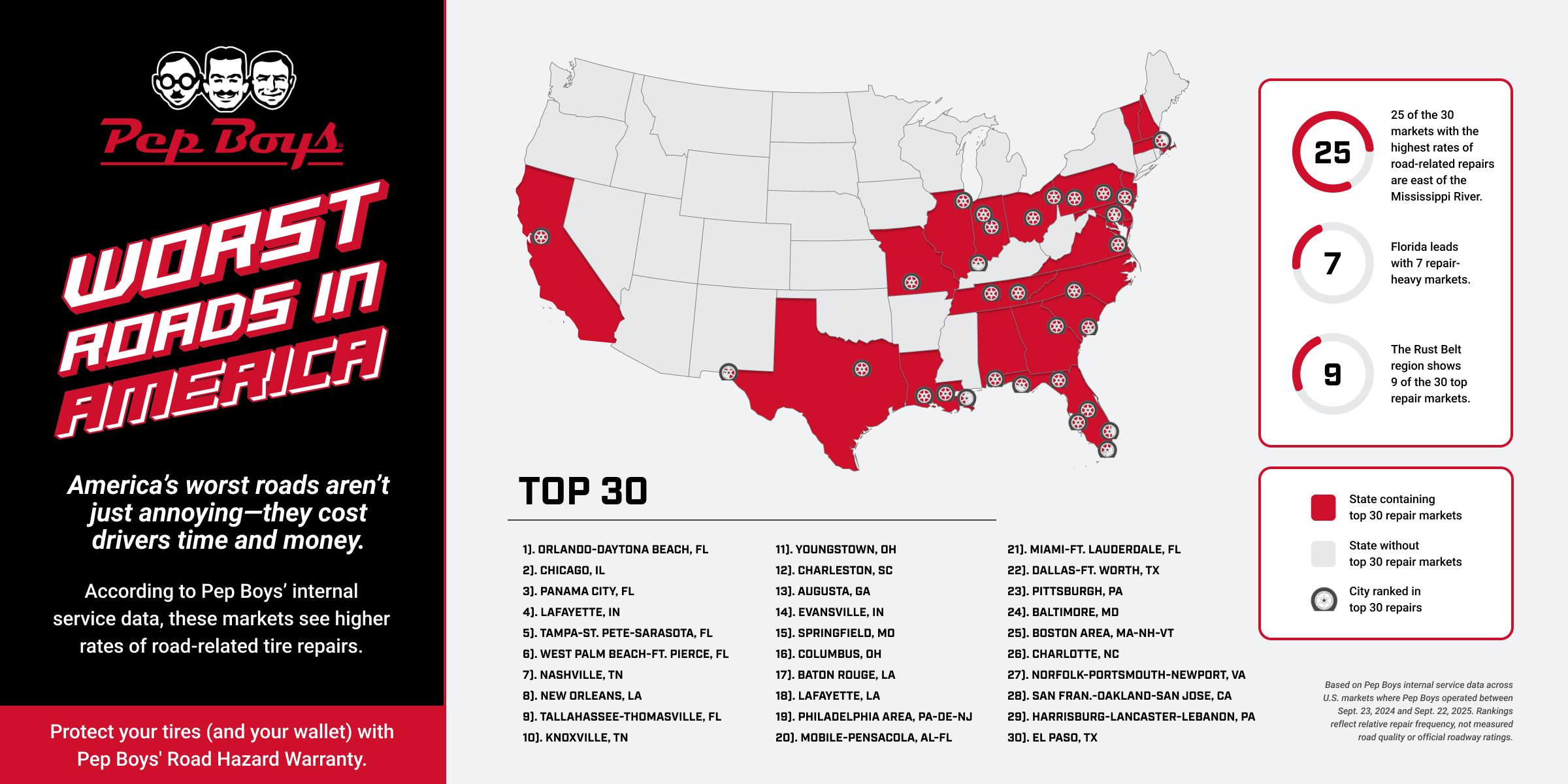 Pep Boys

WORST ROADS IN AMERICA

America's worst roads aren't just annoying—they cost drivers time and money.

According to Pep Boys' internal service data, these markets see higher rates of road-related tire repairs.

Protect your tires (and your wallet) with Pep Boys' Road Hazard Warranty.

TOP 30

1]. ORLANDO-DAYTONA BEACH, FL
2]. CHICAGO, IL
3]. PANAMA CITY, FL
4]. LAFAYETTE, IN
5]. TAMPA-ST. PETE-SARASOTA, FL
6]. WEST PALM BEACH-FT. PIERCE, FL
7]. NASHVILLE, TN
8]. NEW ORLEANS, LA
9]. TALLAHASSEE-THOMASVILLE, FL
10]. KNOXVILLE, TN

11]. YOUNGSTOWN, OH
12]. CHARLESTON, SC
13]. AUGUSTA, GA
14]. EVANSVILLE, IN
15]. SPRINGFIELD, MO
16]. COLUMBUS, OH
17]. BATON ROUGE, LA
18]. LAFAYETTE, LA
19]. PHILADELPHIA AREA, PA-DE-NJ
20]. MOBILE-PENSACOLA, AL-FL

21]. MIAMI-FT. LAUDERDALE, FL
22]. DALLAS-FT. WORTH, TX
23]. PITTSBURGH, PA
24]. BALTIMORE, MD
25]. BOSTON AREA, MA-NH-VT
26]. CHARLOTTE, NC
27]. NORFOLK-PORTSMOUTH-NEWPORT, VA
28]. SAN FRAN.-OAKLAND-SAN JOSE, CA
29]. HARRISBURG-LANCASTER-LEBANON, PA
30]. EL PASO, TX

25
25 of the 30 markets with the highest rates of road-related repairs are east of the Mississippi River.

7
Florida leads with 7 repair-heavy markets.

9
The Rust Belt region shows 9 of the 30 top repair markets.

State containing top 30 repair markets
State without top 30 repair markets
City ranked in top 30 repairs

Based on Pep Boys internal service data across U.S. markets where Pep Boys operated between Sept. 23, 2024 and Sept. 22, 2025. Rankings reflect relative repair frequency, not measured road quality or official roadway ratings.